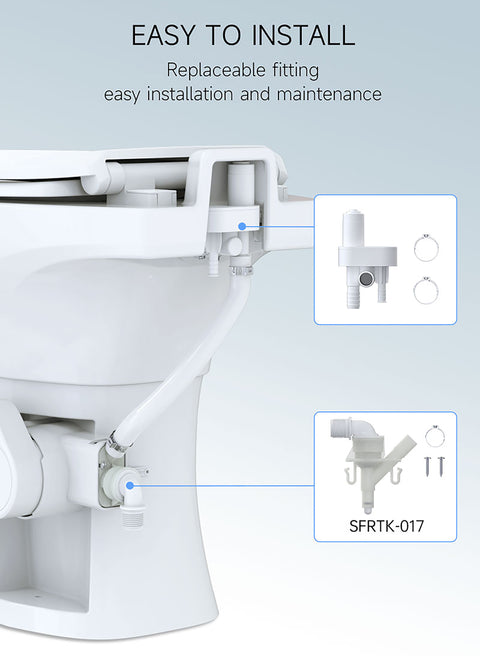 EASY TO INSTALL

Replaceable fitting
easy installation and maintenance

SFRTK-017