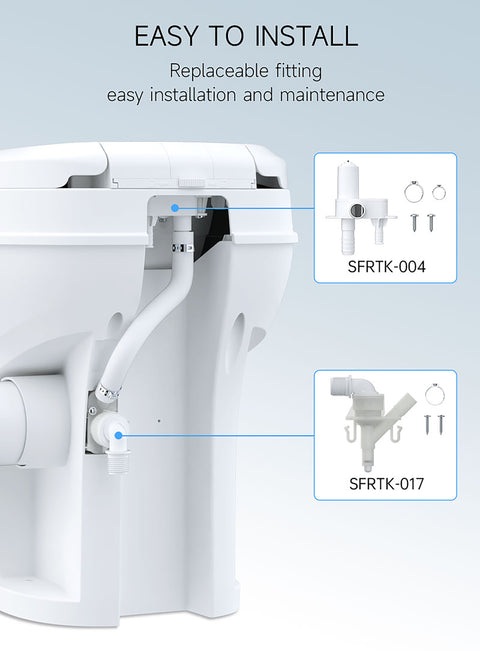 EASY TO INSTALL

Replaceable fitting
easy installation and maintenance

SFRTK-004

SFRTK-017