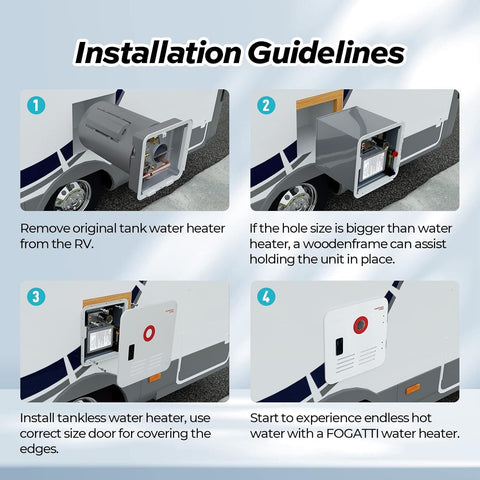 Installation Guidelines

1

Remove original tank water heater from the RV.

2

If the hole size is bigger than water heater, a woodenframe can assist holding the unit in place.

3

Install tankless water heater, use correct size door for covering the edges.

4

Start to experience endless hot water with a FOGATTI water heater.