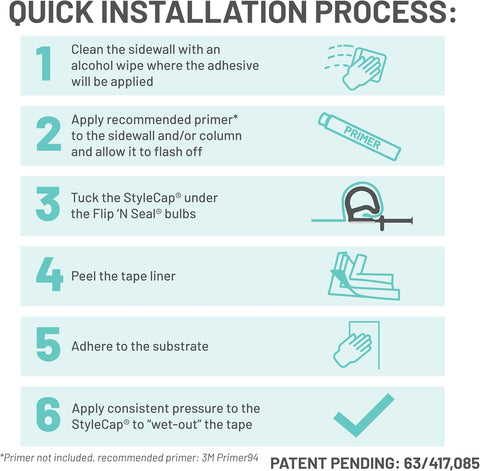 QUICK INSTALLATION PROCESS:

1 Clean the sidewall with an alcohol wipe where the adhesive will be applied

2 Apply recommended primer* to the sidewall and/or column and allow it to flash off

PRIMER

3 Tuck the StyleCap® under the Flip 'N Seal® bulbs

4 Peel the tape liner

5 Adhere to the substrate

6 Apply consistent pressure to the StyleCap® to "wet-out" the tape

*Primer not included, recommended primer: 3M Primer94

PATENT PENDING: 63/417,085