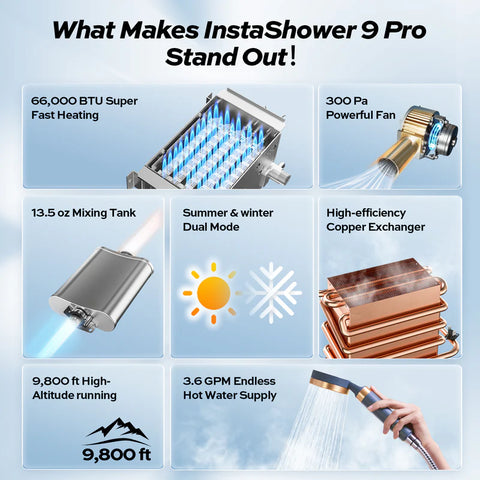 What Makes InstaShower 9 Pro Stand Out!

66,000 BTU Super Fast Heating

300 Pa Powerful Fan

13.5 oz Mixing Tank

Summer & winter Dual Mode

High-efficiency Copper Exchanger

9,800 ft High-Altitude running

9,800 ft

3.6 GPM Endless Hot Water Supply